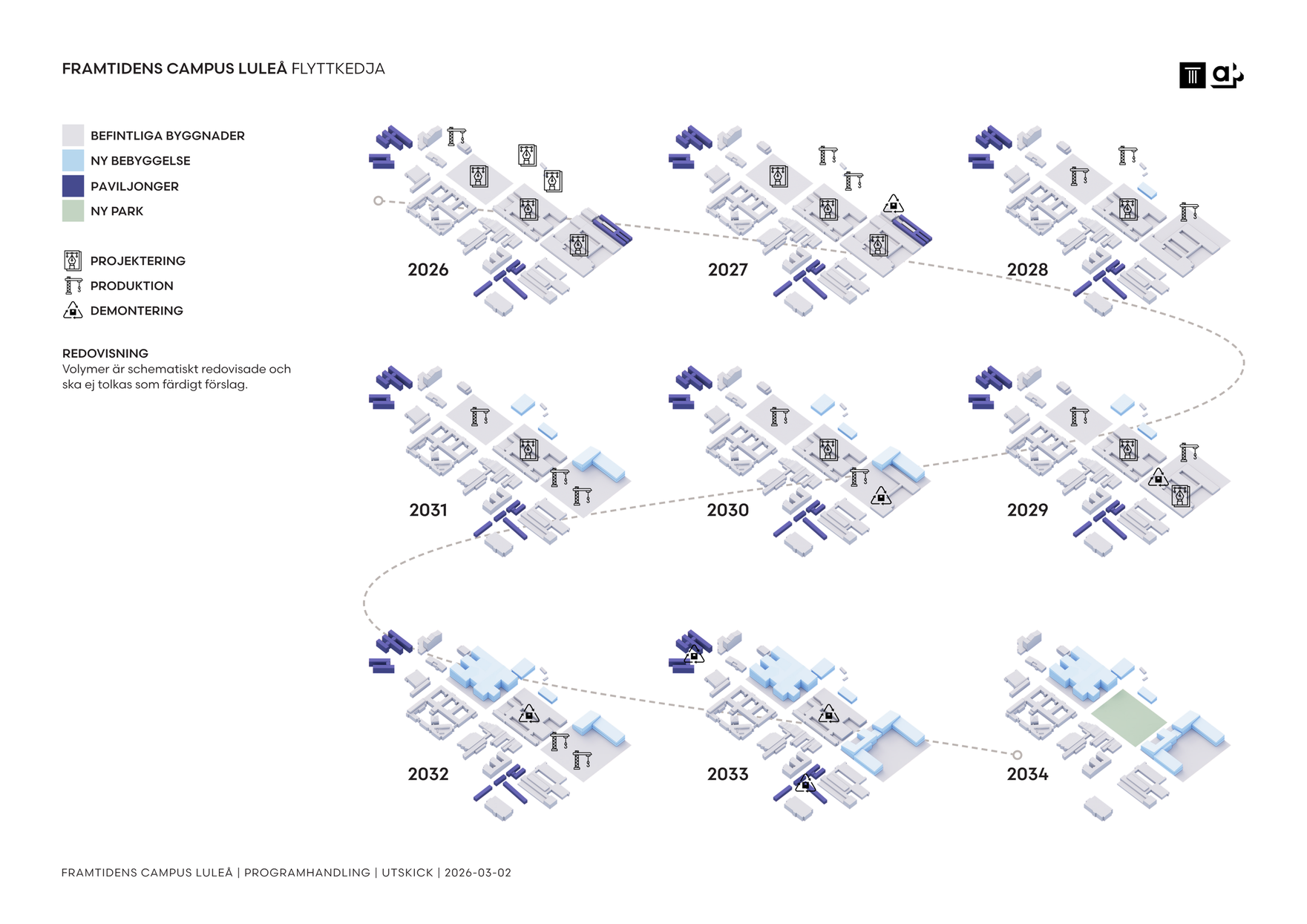 FRAMTIDENS CAMPUS LULEÅ FLYTTKEDJA

BEFINTLIGA BYGGNADER
NY BEBYGGELSE
PAVILJONGER
NY PARK

PROJEKTERING
PRODUKTION
DEMONTERING

REDOVISNING
Volymer är schematiskt redovisade och ska ej tolkas som färdigt förslag.

2026

2027

2028

2031

2030

2029

2032

2033

2034

FRAMTIDENS CAMPUS LULEÅ | PROGRAMHANDLING | UTSKICK | 2026-03-02